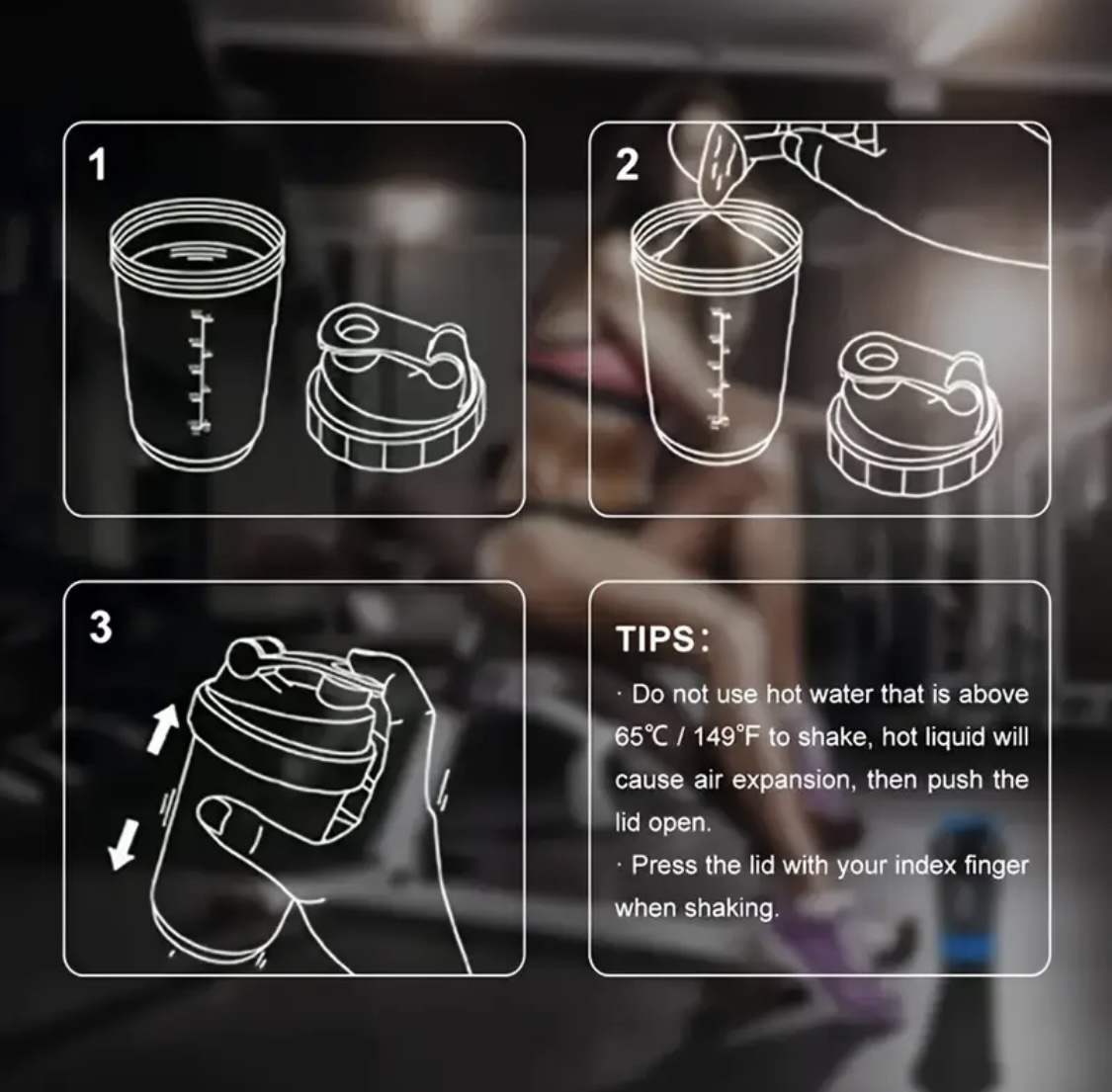 1

2

3

TIPS:

· Do not use hot water that is above 65℃ / 149°F to shake, hot liquid will cause air expansion, then push the lid open.

· Press the lid with your index finger when shaking.